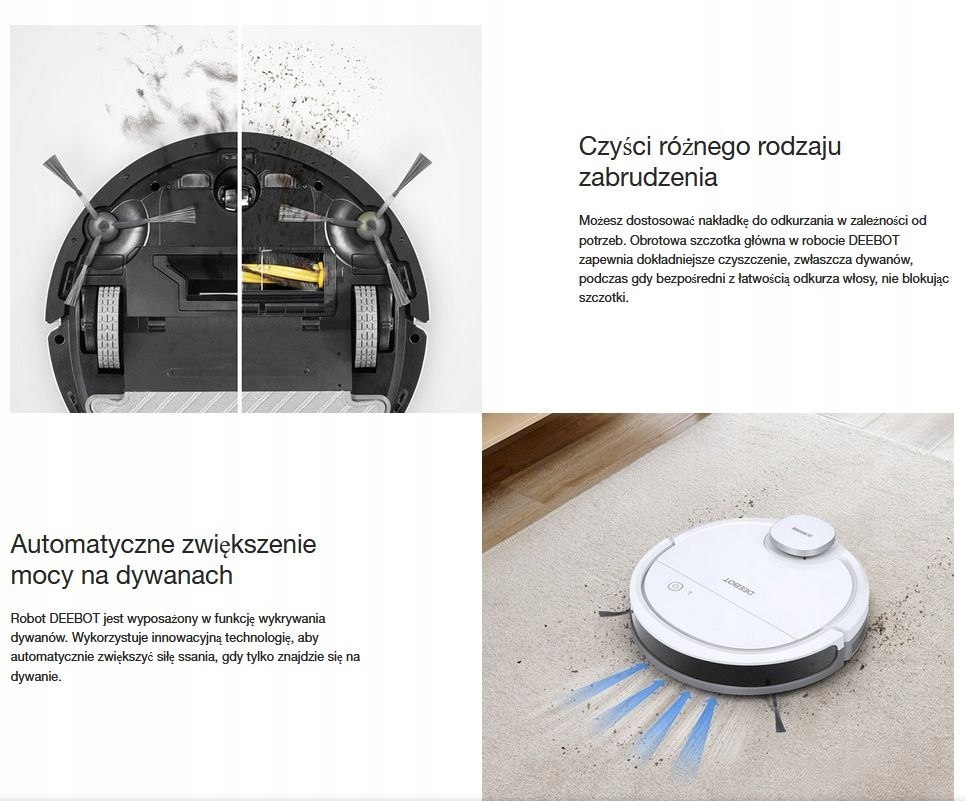 Czyści różnego rodzaju zabrudzenia

Możesz dostosować nakładkę do odkurzania w zależności od potrzeb. Obrotowa szczotka główna w robocie DEEBOT zapewnia dokładniejsze czyszczenie, zwłaszcza dywanów, podczas gdy bezpośredni z łatwością odkurza włosy, nie blokując szczotki.

Automatyczne zwiększenie mocy na dywanach

Robot DEEBOT jest wyposażony w funkcję wykrywania dywanów. Wykorzystuje innowacyjną technologię, aby automatycznie zwiększyć siłę ssania, gdy tylko znajdzie się na dywanie.

DEEBOT